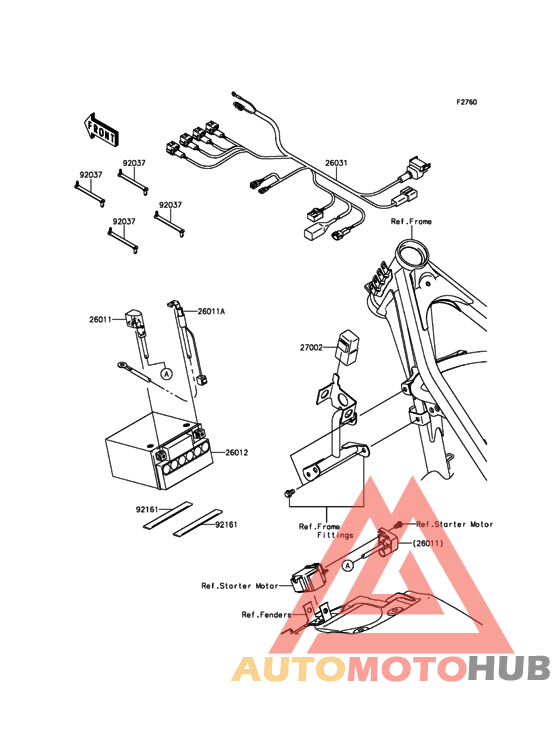 F2760

FRONT

92037
92037
92037
92037
26031
Ref.Frame
26011
26011A
A
27002
26012
92161
92161
Ref.Frame
Fittings
Ref.Starter Motor
(26011)
A
Ref.Starter Motor
Ref.Fenders

AUTOMOTOHUB