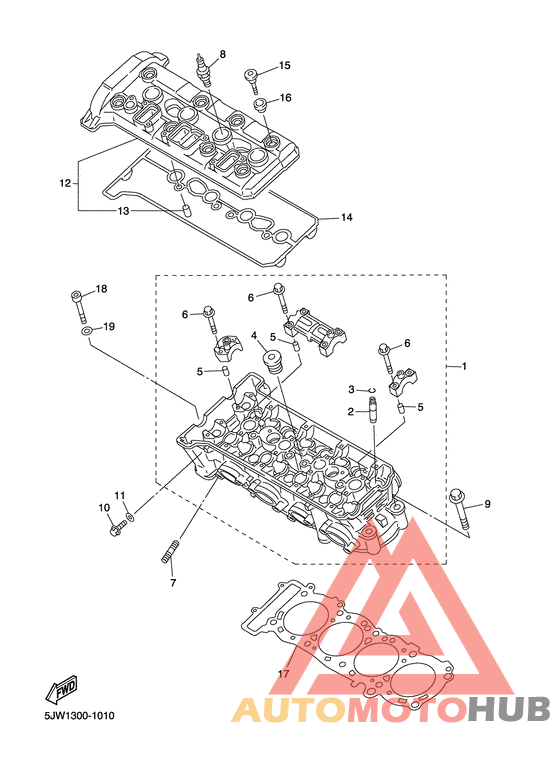 8
15
16
12
13
14
18
19
6
6
4
5
5
6
1
3
2
5
11
10
9
7
17
FWD
5JW1300-1010
AUTOMOTOHUB