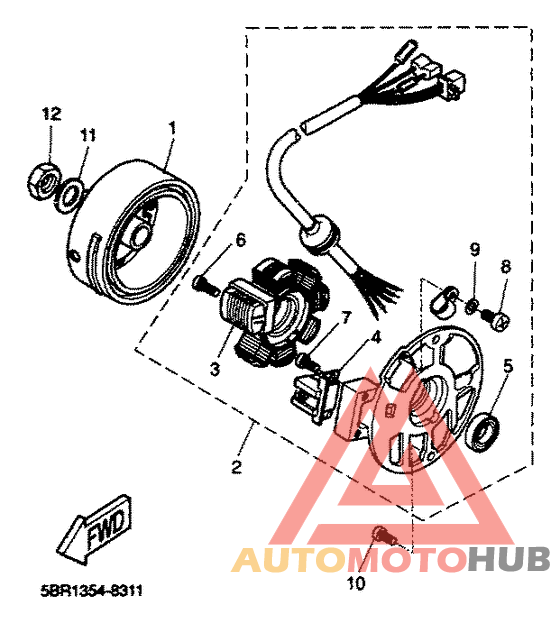 12
11
1
6
9
8
7
4
3
5
2
FWD
AUTOMOTOHUB
10
5BR1354-8311