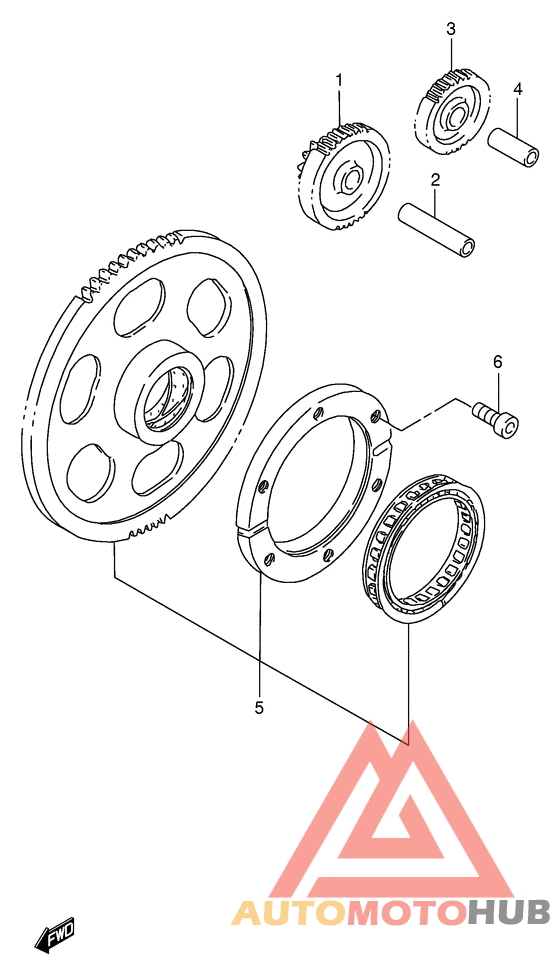 3
1
4
2
6
5
FWD
AUTOMOTOHUB