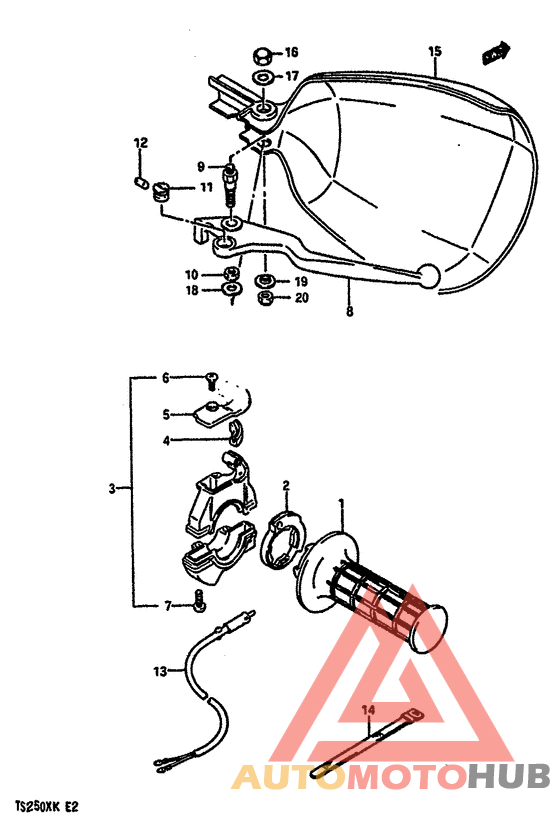 16
15
17
12
9
11
10
19
18
20
8
6
5
4
3
2
1
7
13
14
AUTOMOTOHUB
TS250XK E2