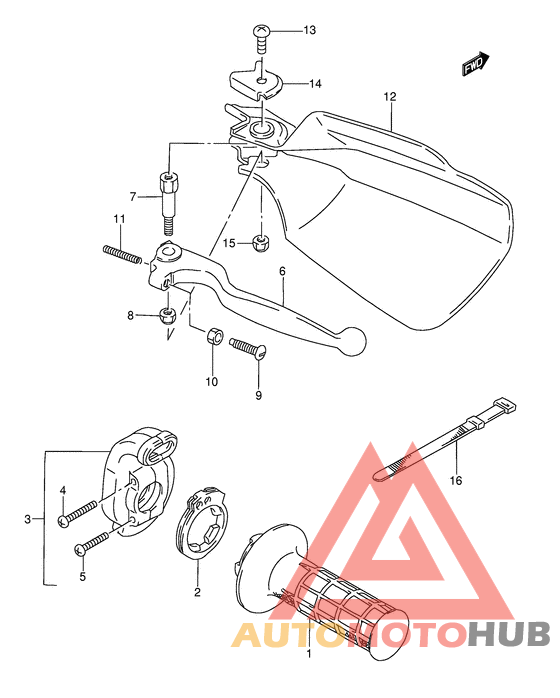 13
FWD
14
12
7
11
15
6
8
10
9
16
4
3
5
2
1
AUTOMOTOHUB