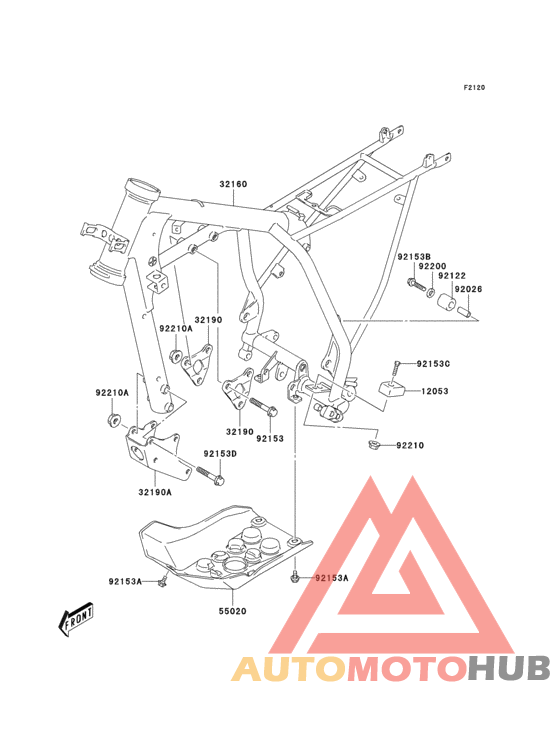 F2120

32160

92153B
92200
92122
92026

92210A
32190

92153C
12053

92210A

32190
92153

92210

92153D

32190A

92153A

92153A

55020

FRONT

AUTOMOTOHUB