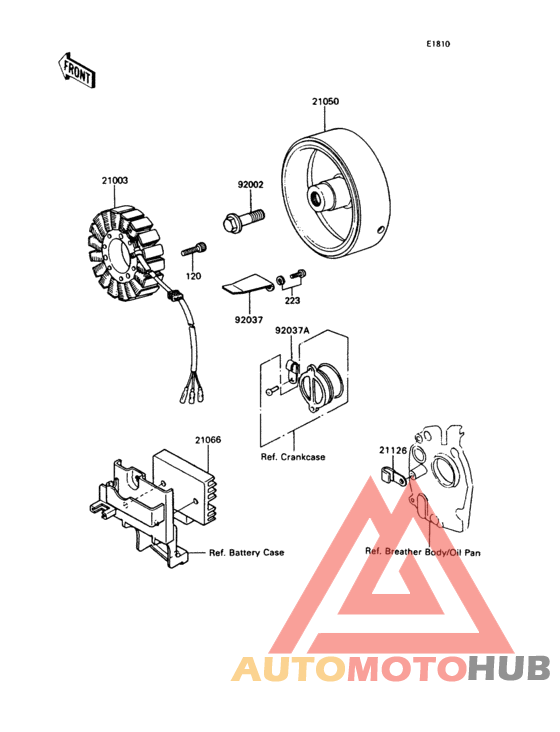 E1810

FRONT

21050

21003

92002

120

223

92037

92037A

Ref. Crankcase

21066

21126

Ref. Battery Case

Ref. Breather Body/Oil Pan

AUTOMOTOHUB