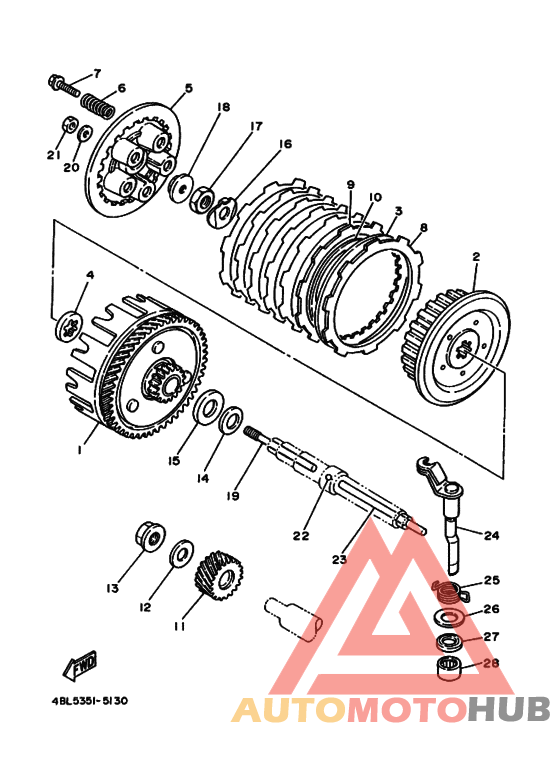 7
6
5
18
17
16
21
20
9
10
3
8
2
4
1
15
14
19
22
23
24
13
12
11
25
26
27
28
FWD
4BL5351-5130
AUTOMOTOHUB