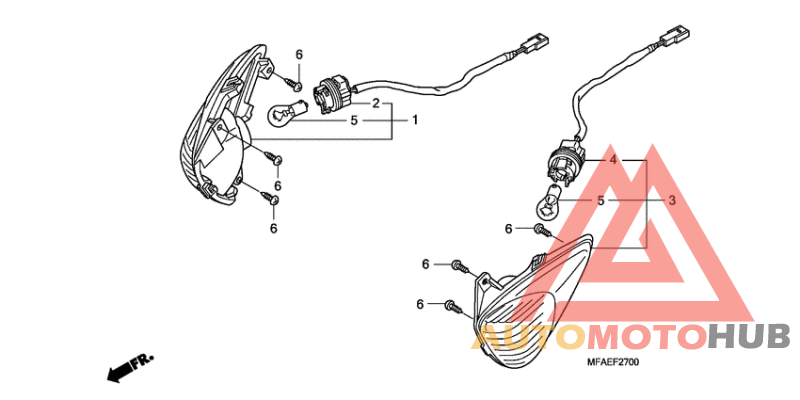 6
2
5
1
6
6
4
5
3
6
6
6
FR.
AUTOMOTOHUB
MFAEF2700