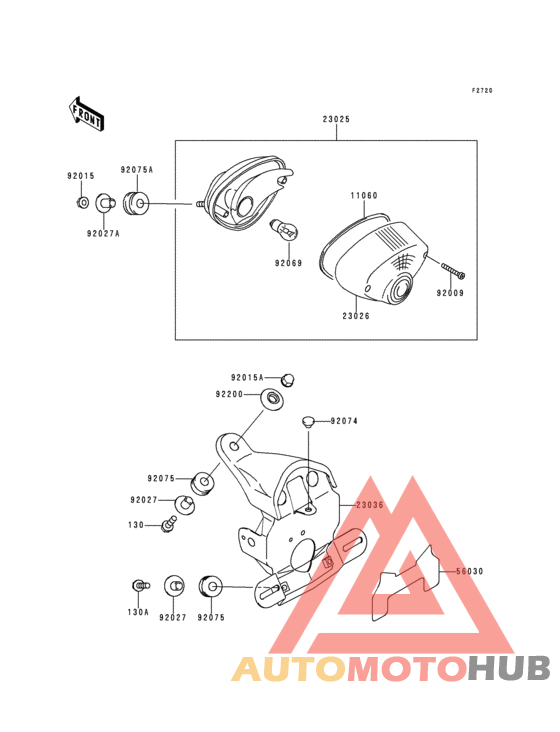 F2720

FRONT

23025

92015

92075A

92027A

11060

92069

92009

23026

92015A

92200

92074

92075

92027

130

23036

56030

130A

92027

92075

AUTOMOTOHUB