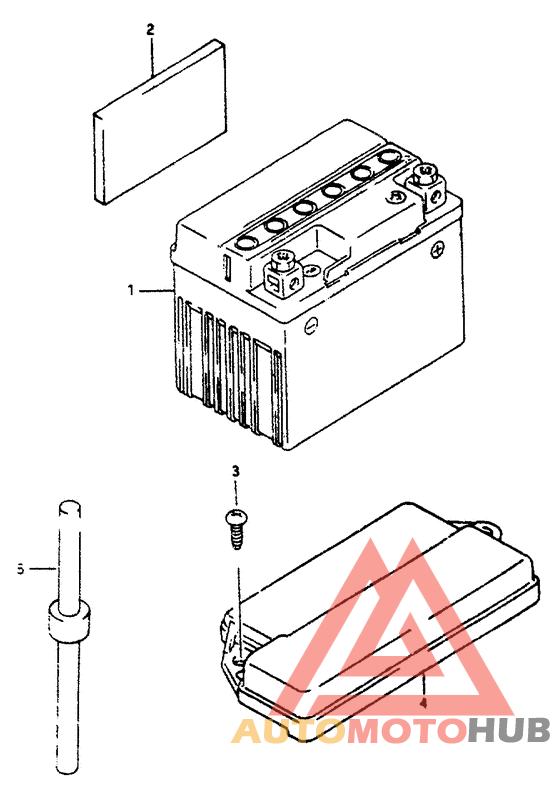 2

1

3

5

4

AUTOMOTOHUB