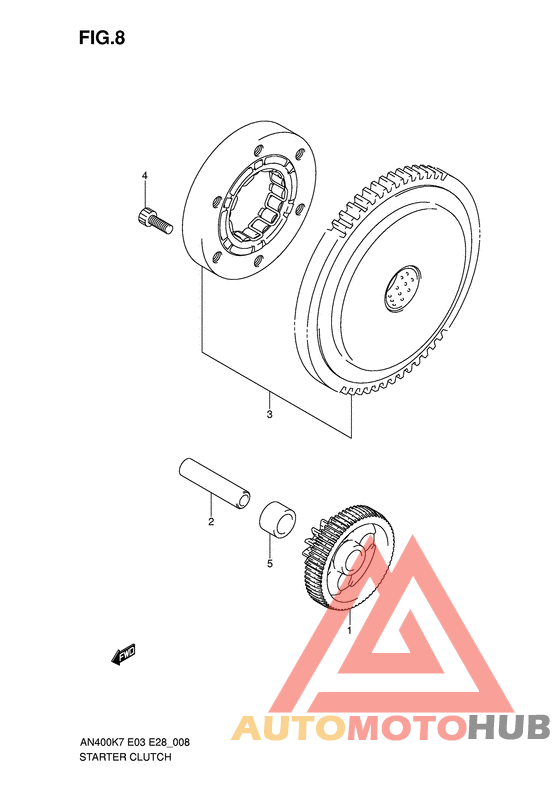 FIG.8

4

3

2

5

1

FWD

AUTOMOTOHUB

AN400K7 E03 E28_008
STARTER CLUTCH