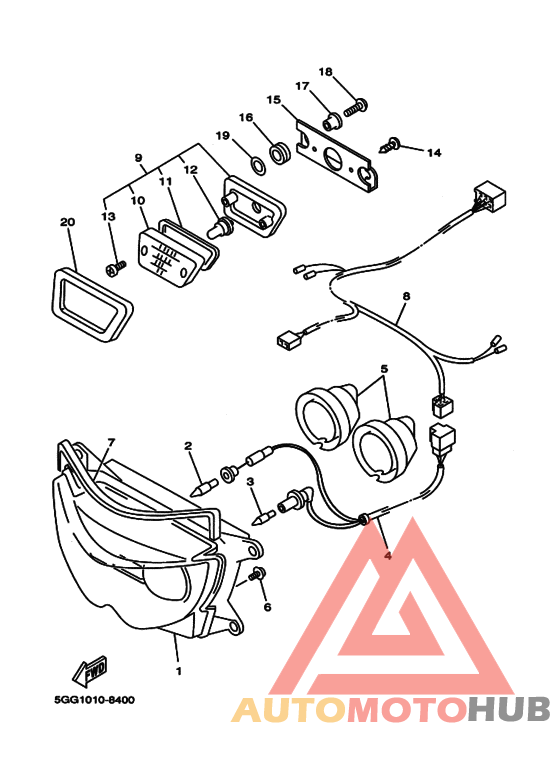 18
17
15
16
19
14
9
12
11
10
13
20
8
5
7
2
3
4
6
1
FWD
5GG1010-8400
AUTOMOTOHUB