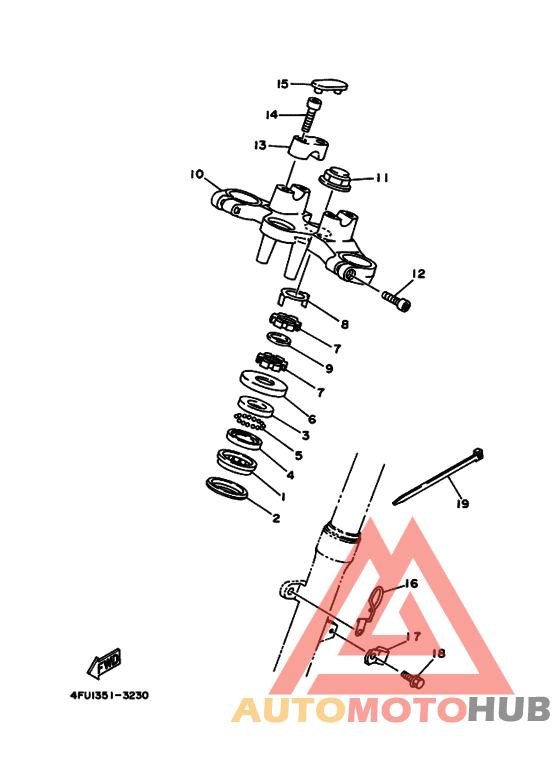 15
14
13
10
11
12
8
7
9
7
6
3
5
4
1
2
19
16
17
18
FWD
4FU1351-3230
AUTOMOTOHUB