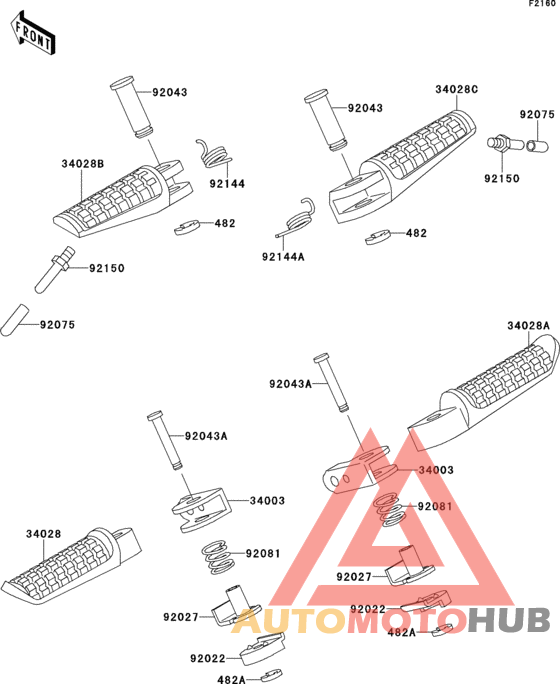 F2160

FRONT

92043
34028B
92144
482
92150
92075

92043
34028C
92075
92150
92144A
482

34028A
92043A
34003
92081
92027
92022
482A

92043A
34003
34028
92081
92027
92022
482A

AUTOMOTOHUB