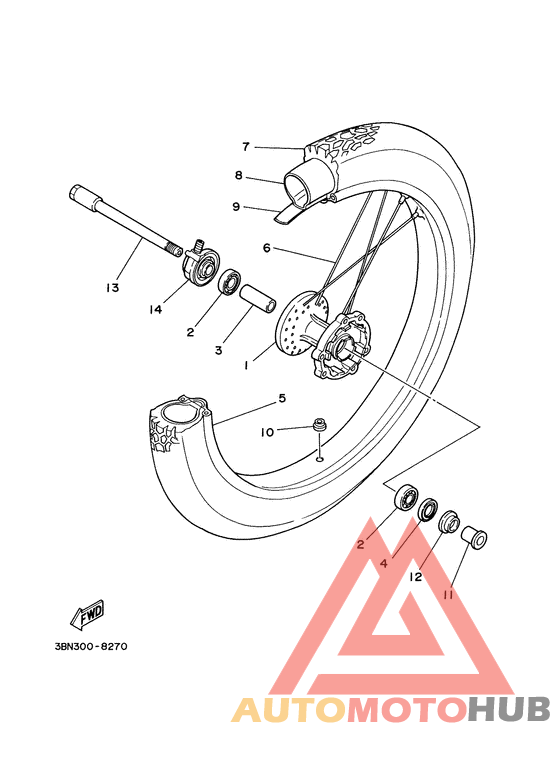 7
8
9
6
13
14
2
3
1
5
10
2
4
12
11
FWD
3BN300-8270
AUTOMOTOHUB