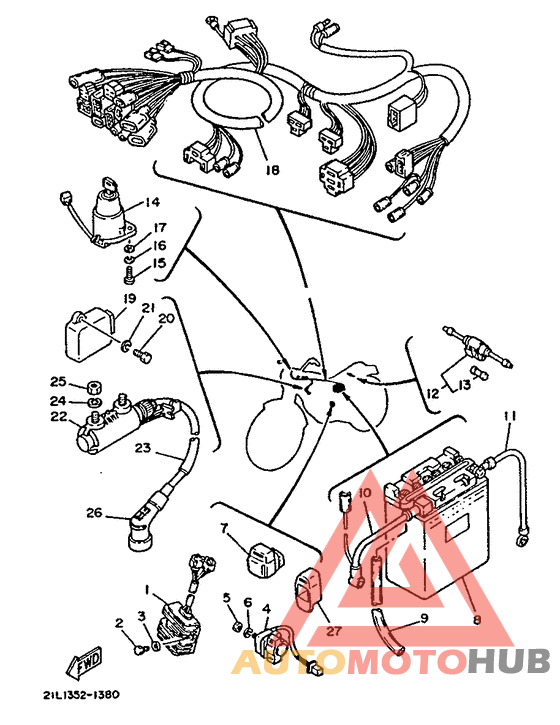 18
14
17
16
15
19
21
20
25
24
22
23
26
12
13
11
10
7
1
2
3
5
6
4
27
9
8
FWD
21L1352-1380
AUTOMOTOHUB