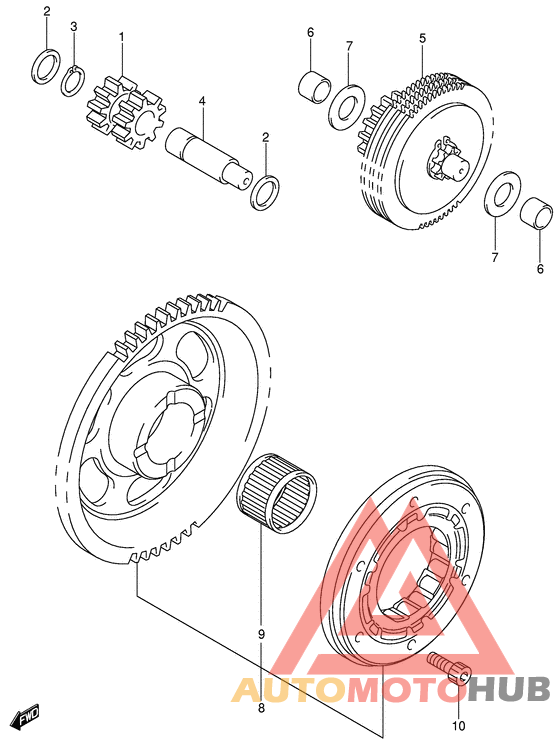 2
3
1
4
2
6
7
5
7
6
9
8
10
FWD
AUTOMOTOHUB