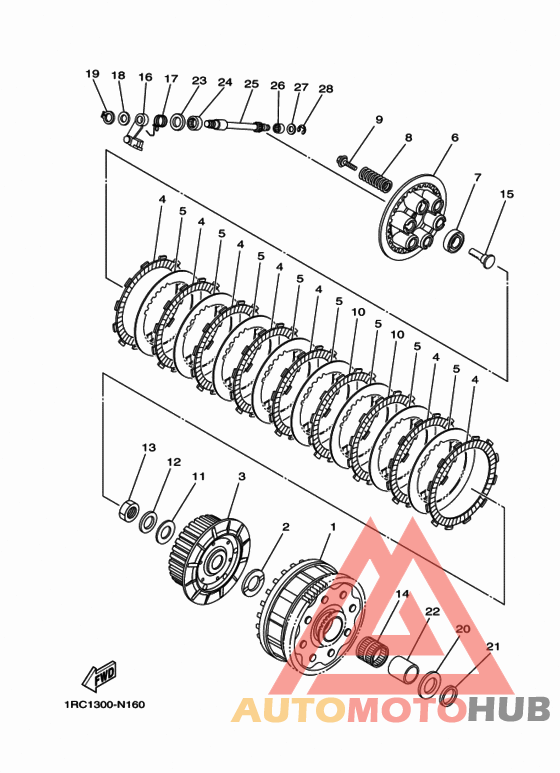 19 18 16 17 23 24 25 26 27 28

9 8 6

7 15

4 5 4 5 4 5 4 5 4 5 10 5 10 5 4 5 4

13 12 11 3

2 1

14 22 20 21

FWD

1RC1300-N160

AUTOMOTOHUB