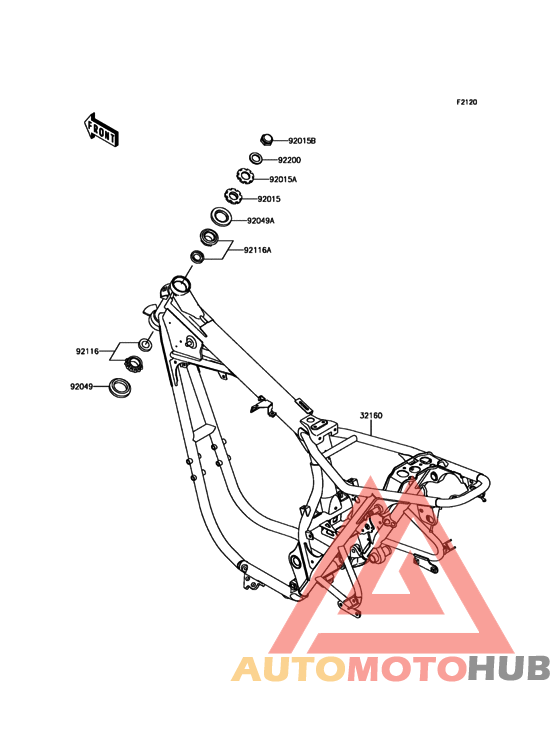 F2120

FRONT

92015B
92200
92015A
92015
92049A
92116A
92116
92049
32160

AUTOMOTOHUB