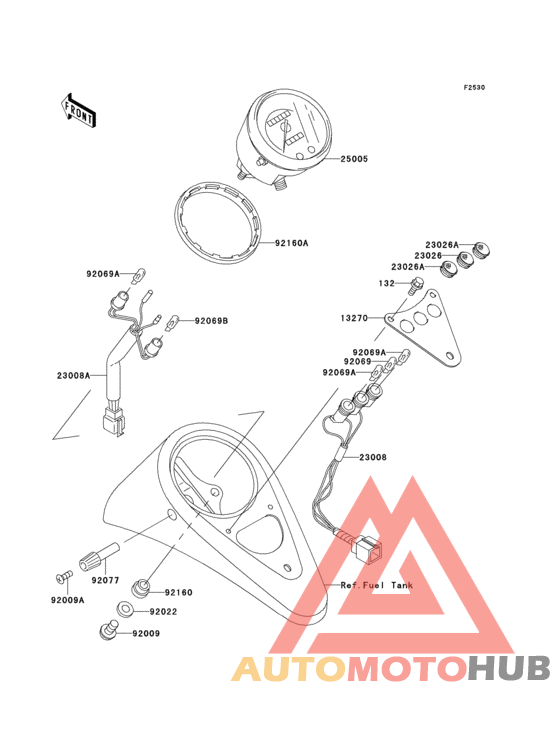 F2530

FRONT

25005

92160A

23026A
23026
23026A
132
13270

92069A
92069B
23008A

92069A
92069
92069A

23008

92077
92009A
92160
92022
92009

Ref.Fuel Tank

AUTOMOTOHUB