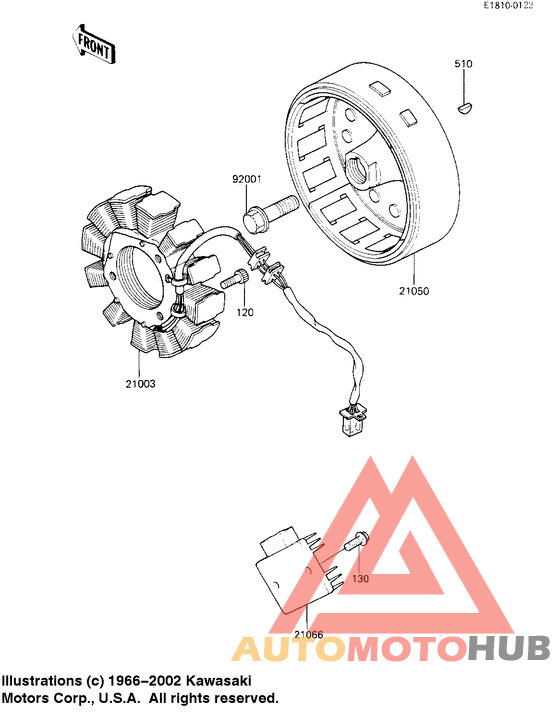 E1810-0122

FRONT

510

92001

21050

120

21003

130

21066

AUTOMOTOHUB

Illustrations (c) 1966–2002 Kawasaki Motors Corp., U.S.A. All rights reserved.