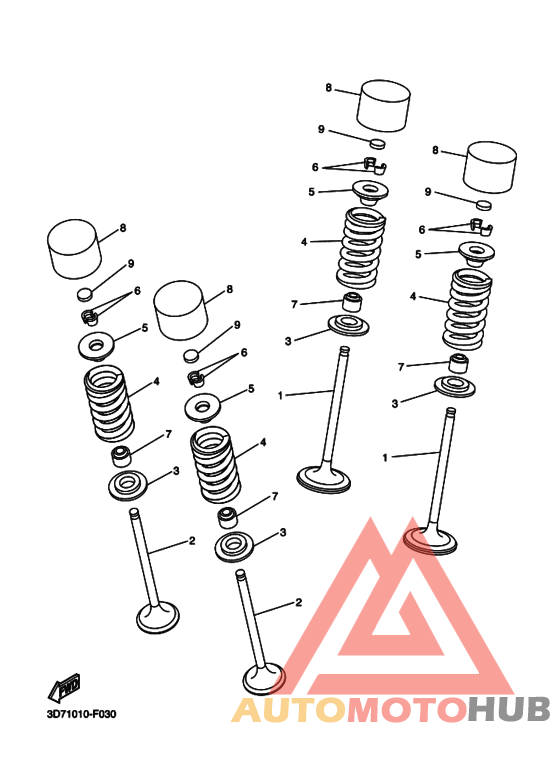 8
9
6
5
4
7
3
1
8
9
6
5
4
7
3
1
8
9
6
5
4
7
3
2
8
9
6
5
4
7
3
2
FWD
3D71010-F030
AUTOMOTOHUB