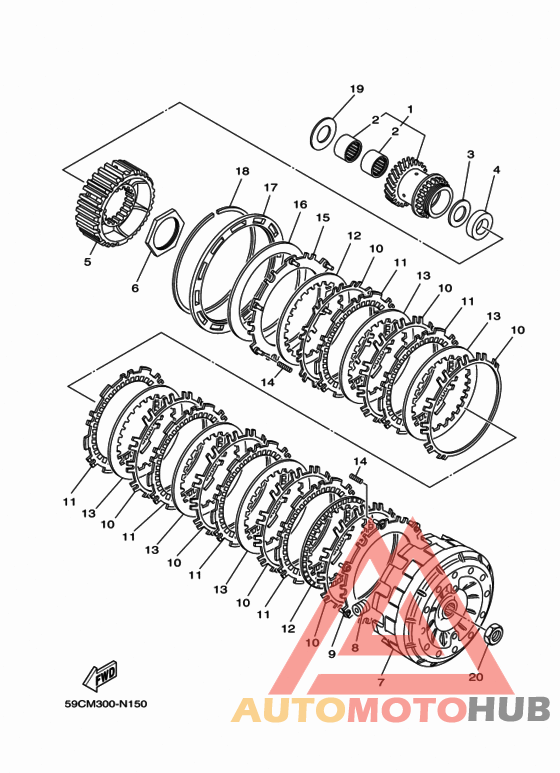 19
1
2
2
3
4
18
17
16
15
12
10
11
13
10
11
13
10
5
6
14
14
11
13
10
11
13
10
11
13
10
11
12
10
9
8
7
20
FWD
59CM300-N150
AUTOMOTOHUB