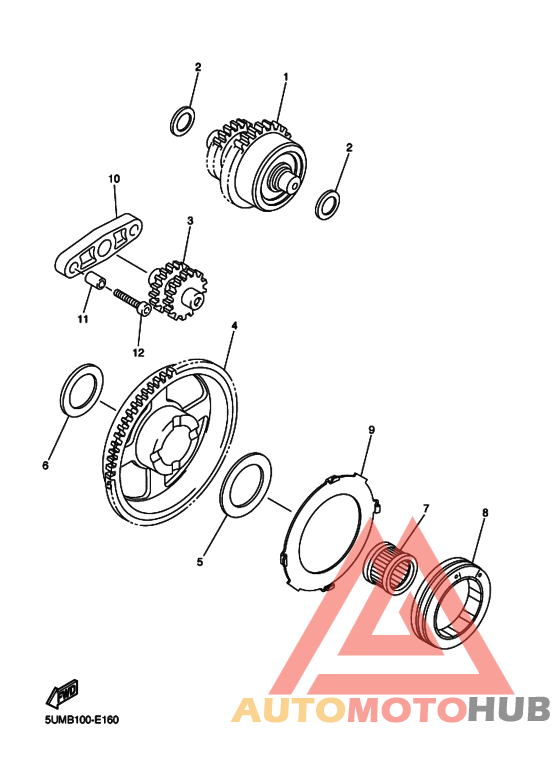 2
1
2
10
3
11
12
4
6
9
7
8
5
FWD
5UMB100-E160
AUTOMOTOHUB