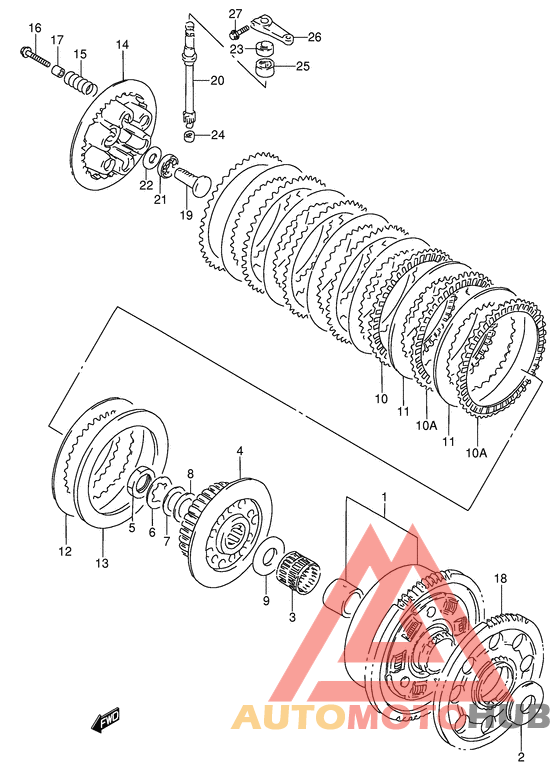 16
17
15
14
27
26
23
25
20
24
22
21
19
10
11
10A
11
10A
4
8
5
6
7
12
13
9
3
1
18
2
FWD
AUTOMOTOHUB