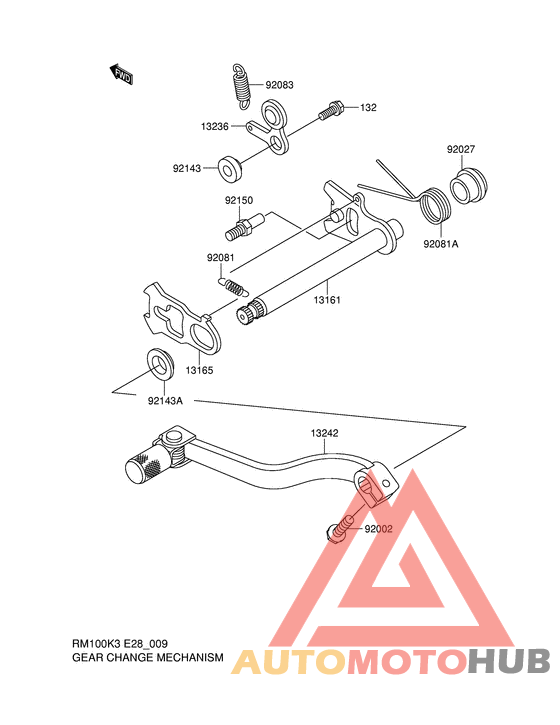 FWD

92083

132

13236

92143

92027

92150

92081A

92081

13161

13165

92143A

13242

92002

RM100K3 E28_009
GEAR CHANGE MECHANISM

AUTOMOTOHUB