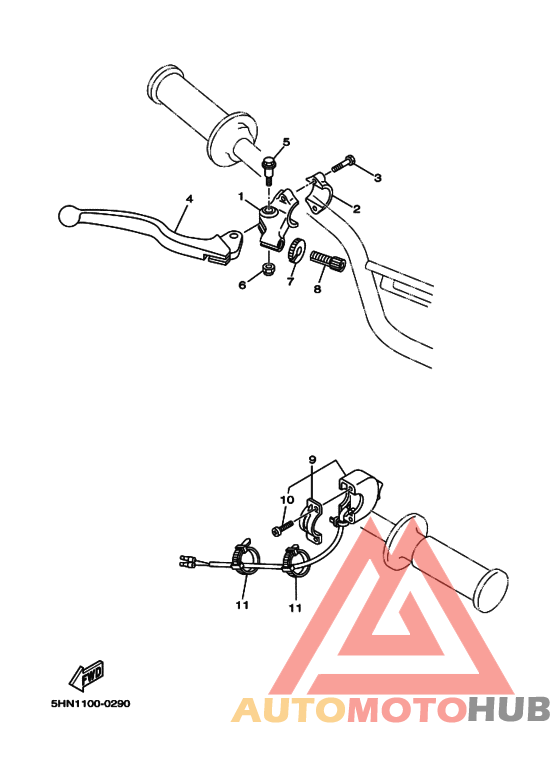 5
3
4
1
2
6
7
8
9
10
11
11
FWD
5HN1100-0290
AUTOMOTOHUB