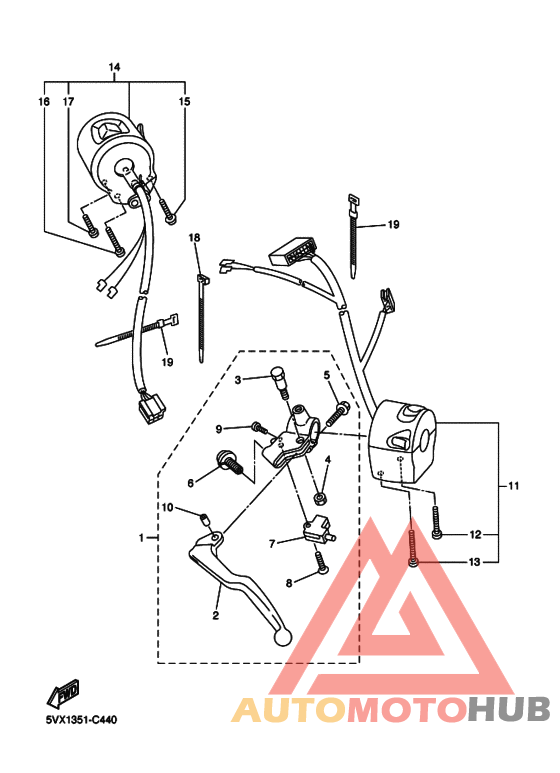 14
16
17
15
19
18
19
3
5
9
6
4
10
1
7
8
2
11
12
13
FWD
5VX1351-C440
AUTOMOTOHUB