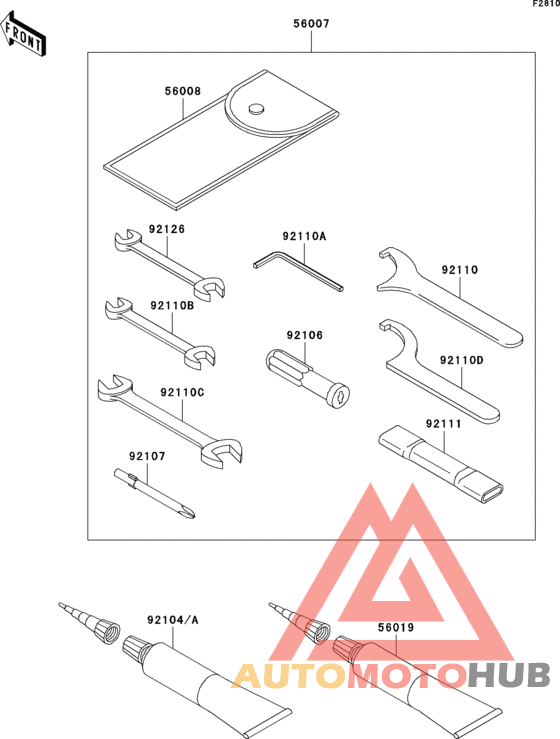 F2810

FRONT

56007

56008

92126

92110A

92110

92110B

92106

92110D

92110C

92111

92107

92104/A

56019

AUTOMOTOHUB