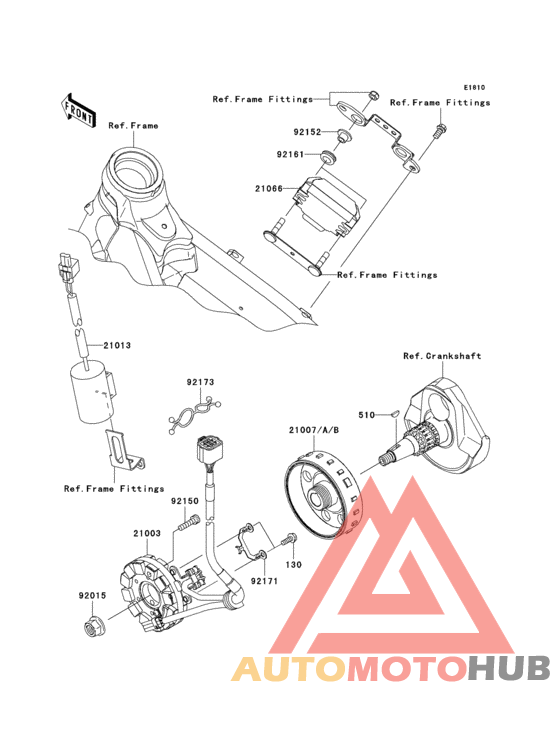 E1810

FRONT

Ref.Frame Fittings

Ref.Frame Fittings

Ref.Frame

92152

92161

21066

Ref.Frame Fittings

21013

Ref.Crankshaft

92173

510

21007/A/B

Ref.Frame Fittings

92150

21003

130

92171

92015

AUTOMOTOHUB