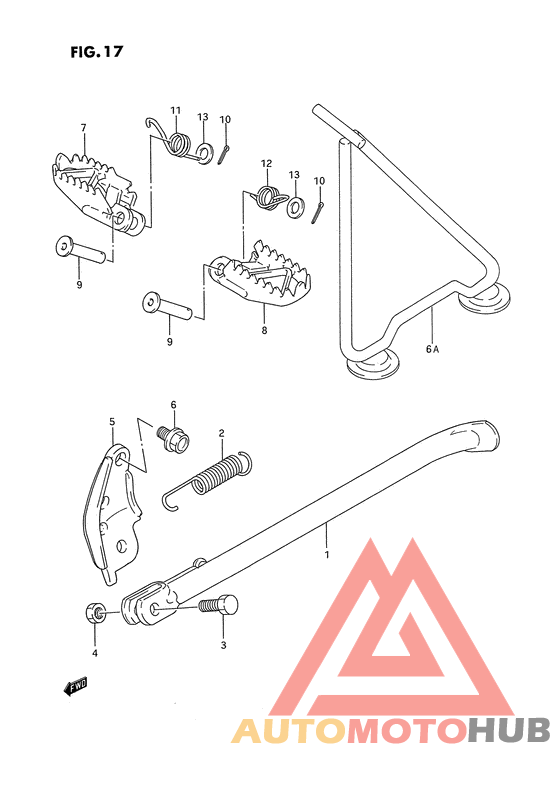 FIG. 17

11
13
10
7
12
13
10
9
9
8
6A
6
5
2
1
4
3
FWD

AUTOMOTOHUB