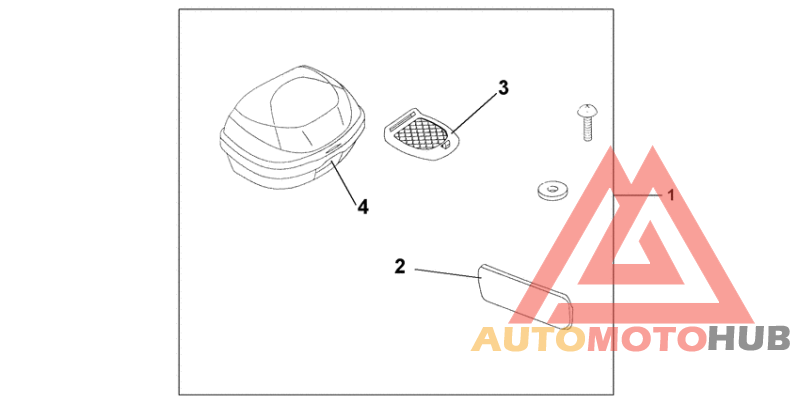 3
4
1
2
AUTOMOTOHUB