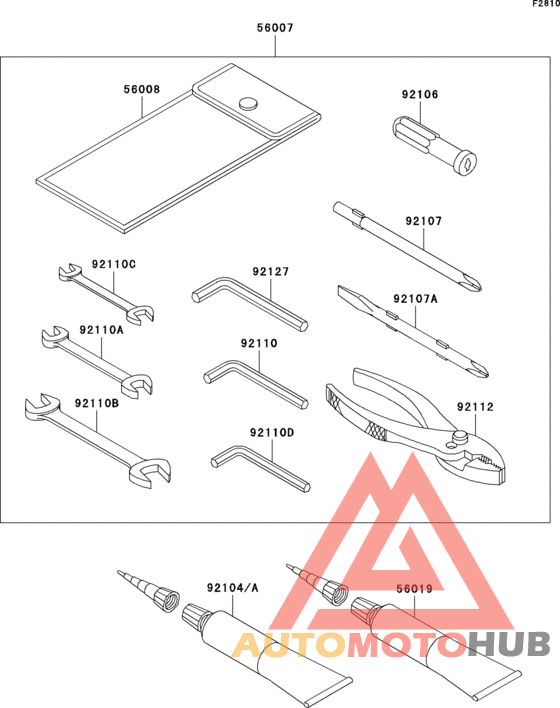 F2810

56007

56008

92106

92107

92110C

92127

92107A

92110A

92110

92112

92110B

92110D

92104/A

56019

AUTOMOTOHUB