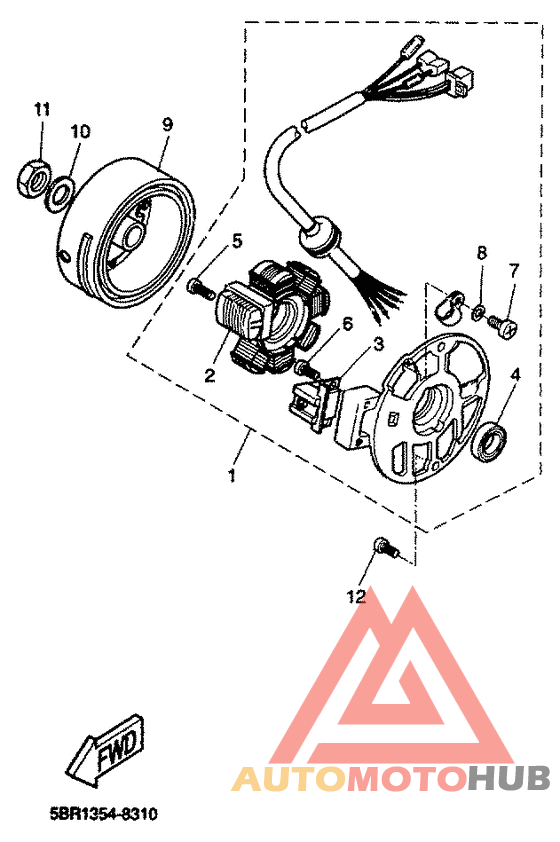 11
10
9
5
8
7
6
3
2
4
1
12
FWD
AUTOMOTOHUB
5BR1354-8310