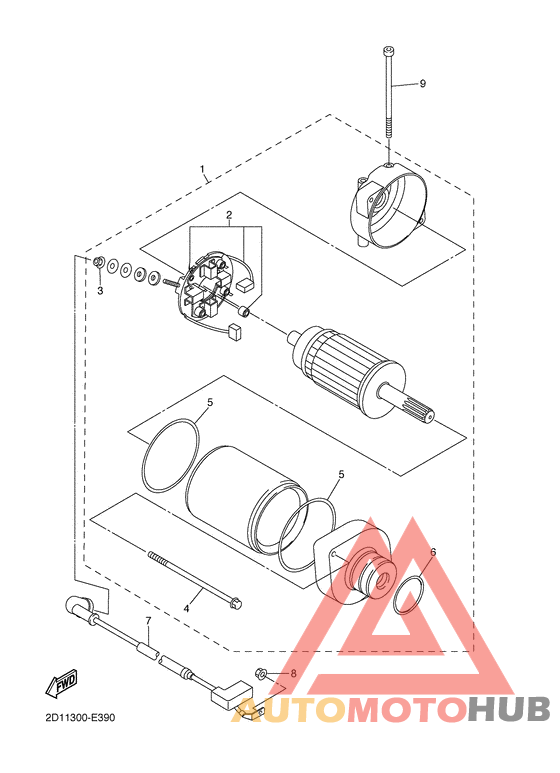 9
1
2
3
5
5
6
4
7
8
FWD
2D11300-E390
AUTOMOTOHUB