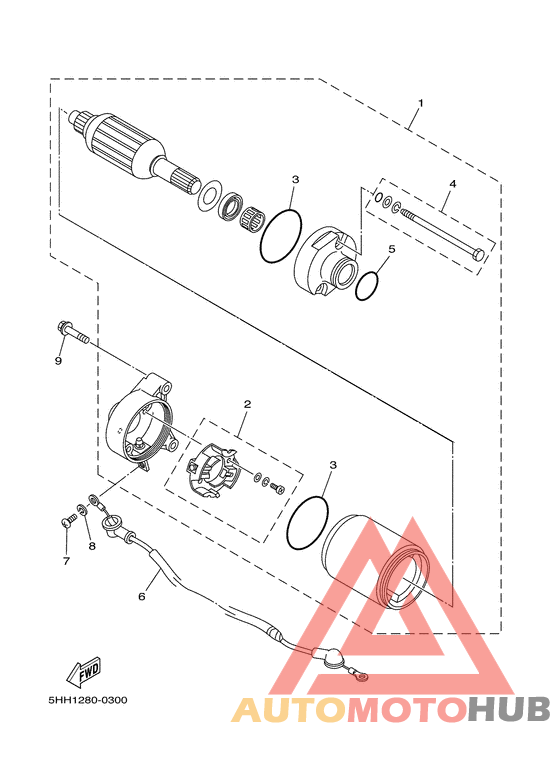 1
3
4
5
9
2
3
8
7
6
FWD
5HH1280-0300
AUTOMOTOHUB