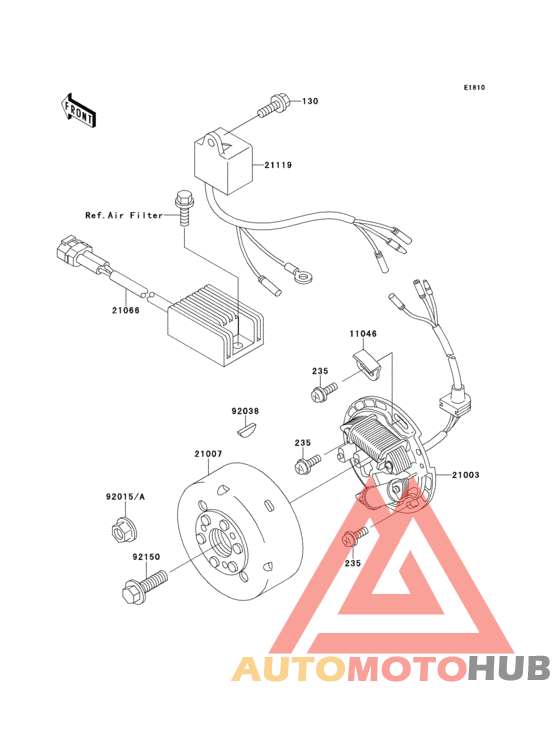 E1810

FRONT

130

21119

Ref.Air Filter

21066

11046

235

92038

235

21007

21003

92015/A

235

92150

AUTOMOTOHUB