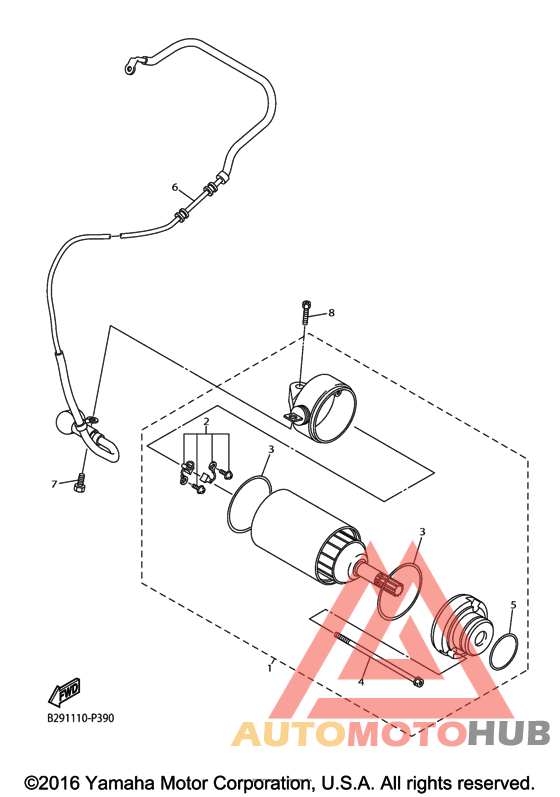 6
8
2
3
7
3
5
1
4
FWD
B291110-P390
AUTOMOTOHUB
©2016 Yamaha Motor Corporation, U.S.A. All rights reserved.