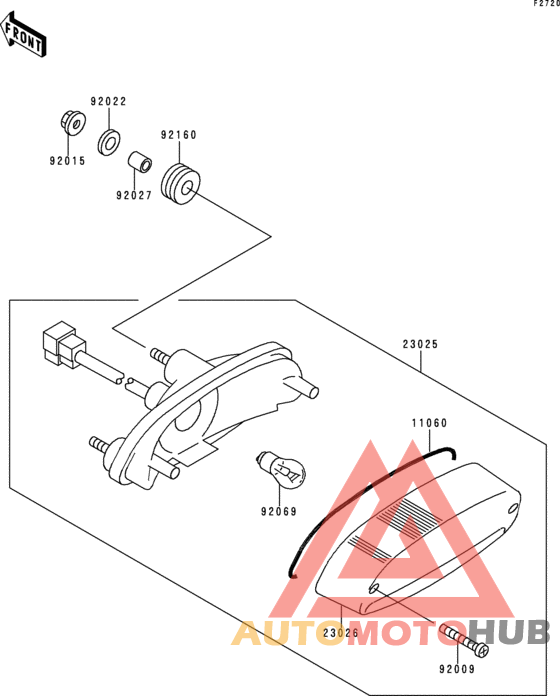 F2720

FRONT

92022

92015

92160

92027

23025

11060

92069

23026

92009

AUTOMOTOHUB