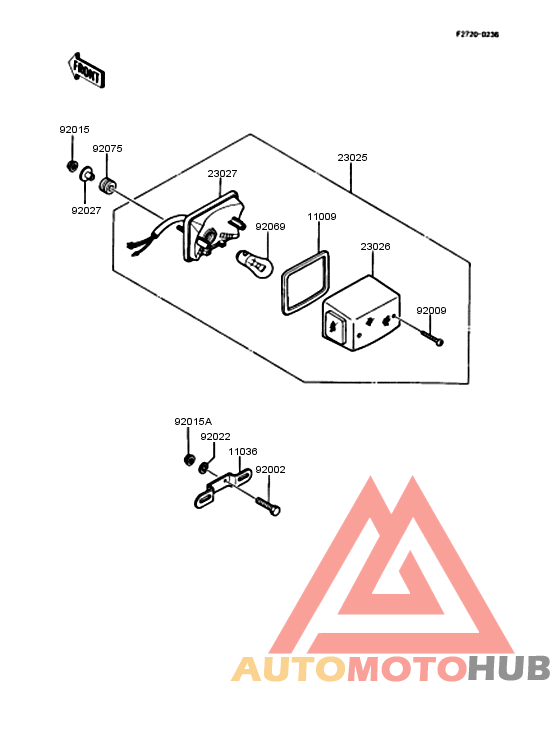 F2720-0236

FRONT

92015
92075
92027
23027
23025
92069
11009
23026
92009

92015A
92022
11036
92002

AUTOMOTOHUB