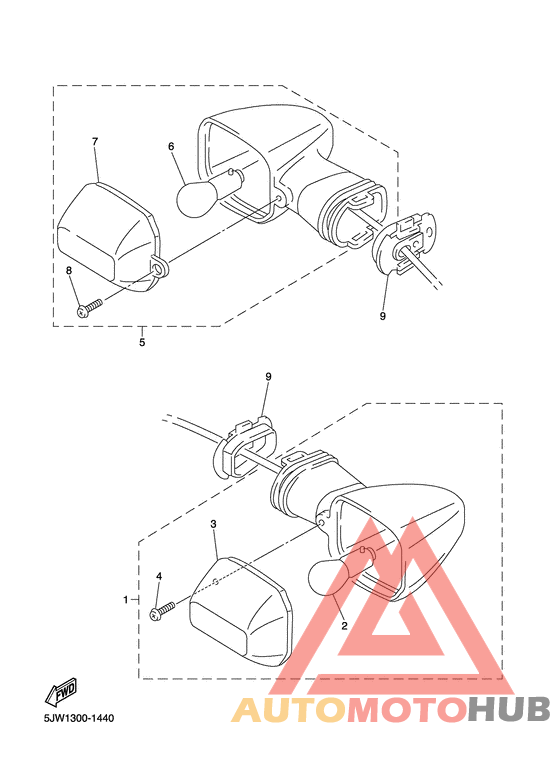 7
6
8
9
5
9
3
4
1
2
FWD
5JW1300-1440
AUTOMOTOHUB