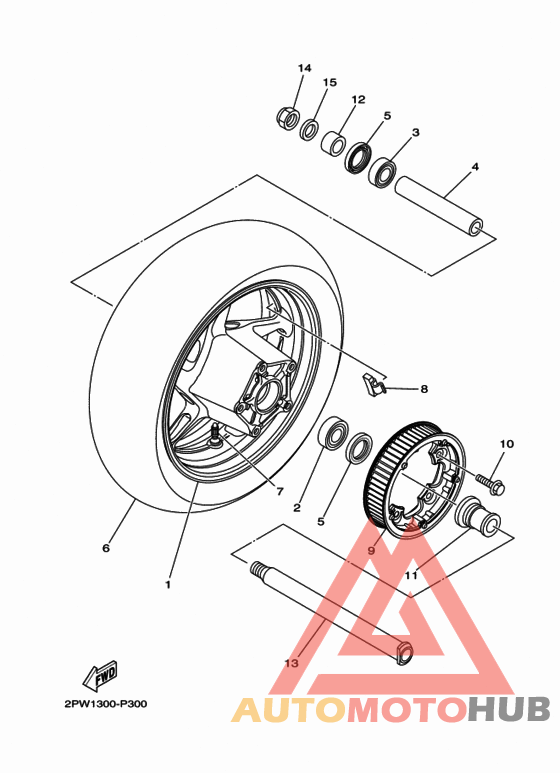 14
15
12
5
3
4
8
10
7
2
5
9
11
6
1
13
FWD
2PW1300-P300
AUTOMOTOHUB