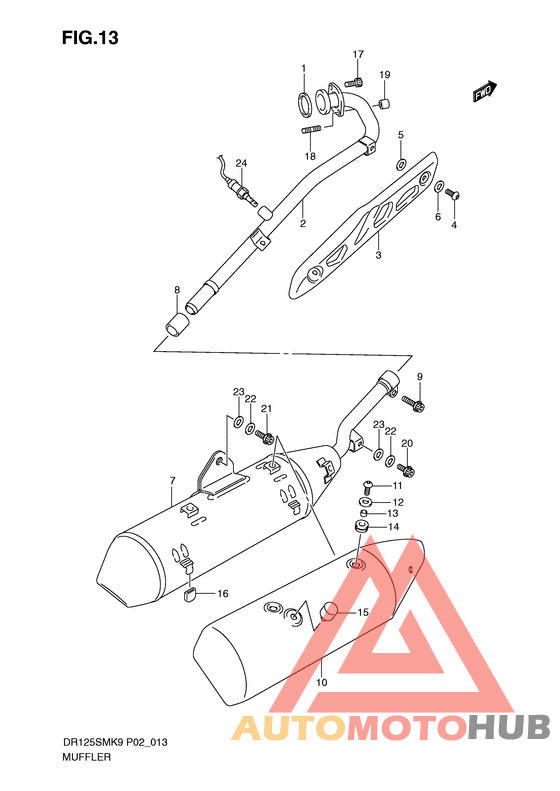 FIG.13

FWD

1
17
19
18
5
24
2
6
4
3
8
9
23
22
21
23
22
20
7
11
12
13
14
16
15
10

DR125SMK9 P02_013
MUFFLER

AUTOMOTOHUB