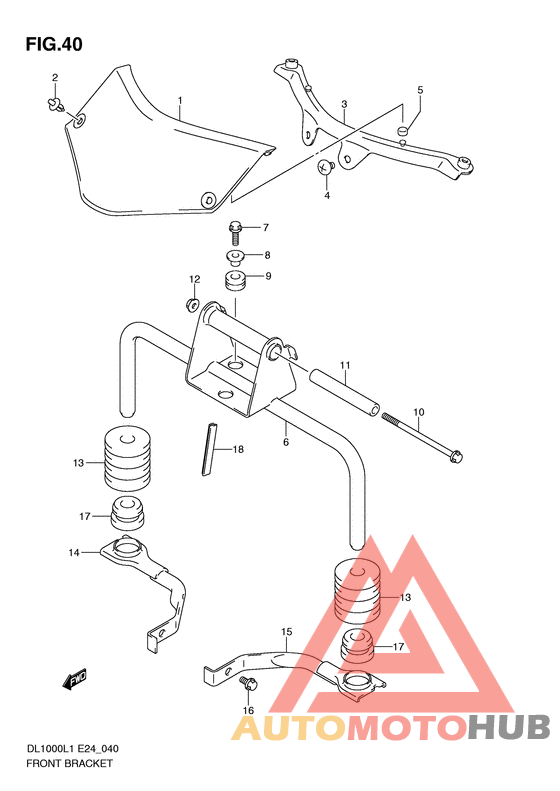 FIG.40

2
1
3
5
4
7
8
9
12
11
10
6
18
13
17
14
13
15
17
16
FWD

AUTOMOTOHUB

DL1000L1 E24_040
FRONT BRACKET