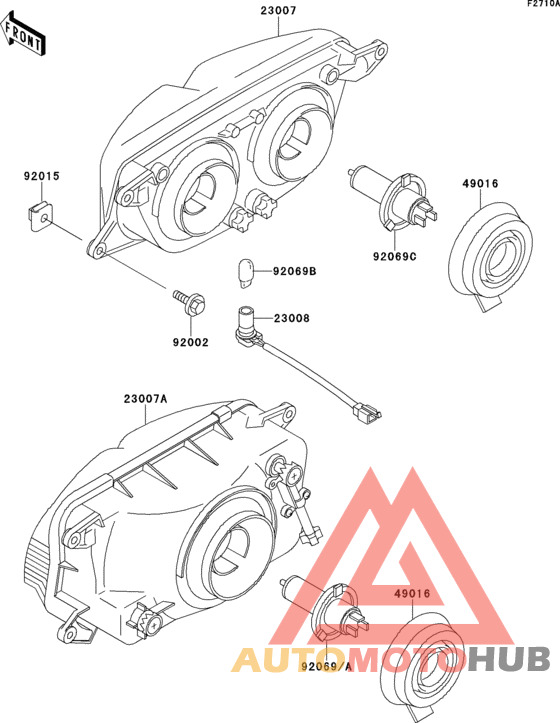 F2710A

FRONT

23007

92015

49016

92069C

92069B

92002

23008

23007A

49016

92069/A

AUTOMOTOHUB