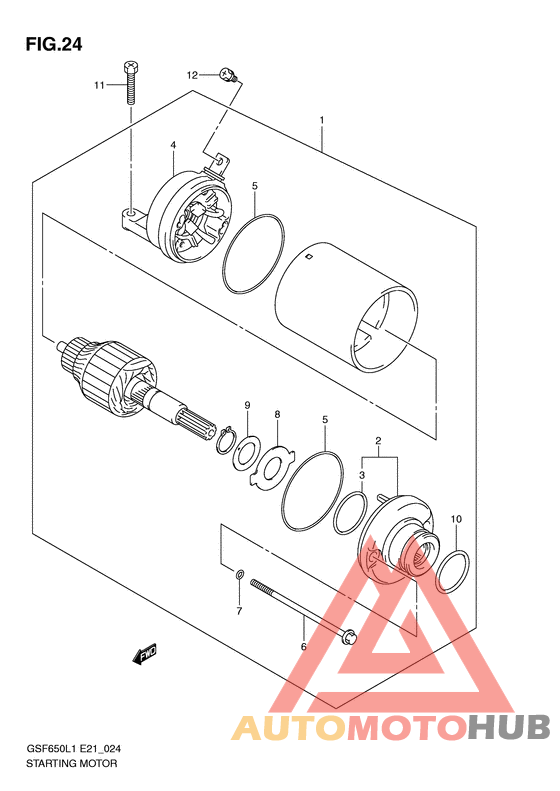 FIG.24

11
12
1
4
5
9
8
5
2
3
10
7
6
FWD

AUTOMOTOHUB

GSF650L1 E21_024
STARTING MOTOR