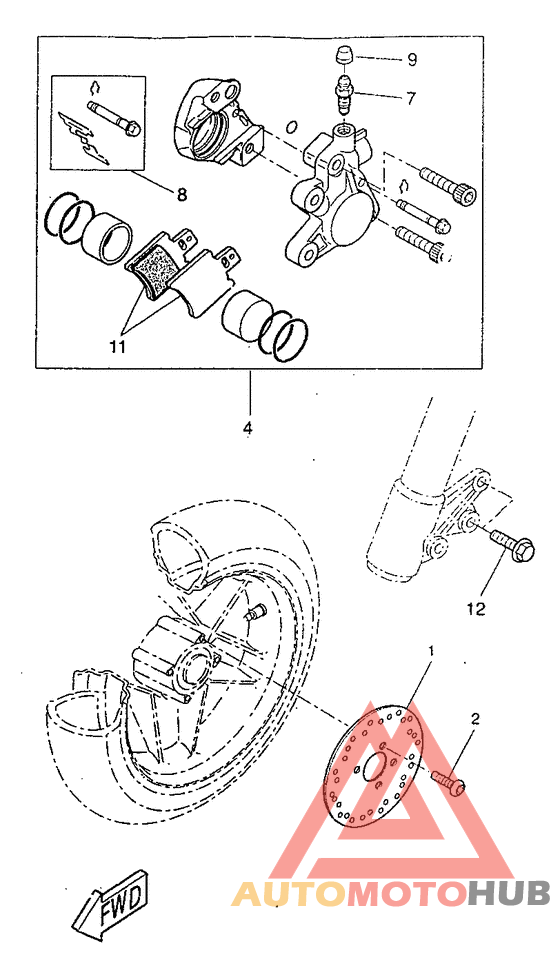 9
7
8
11
4
12
1
2
FWD
AUTOMOTOHUB