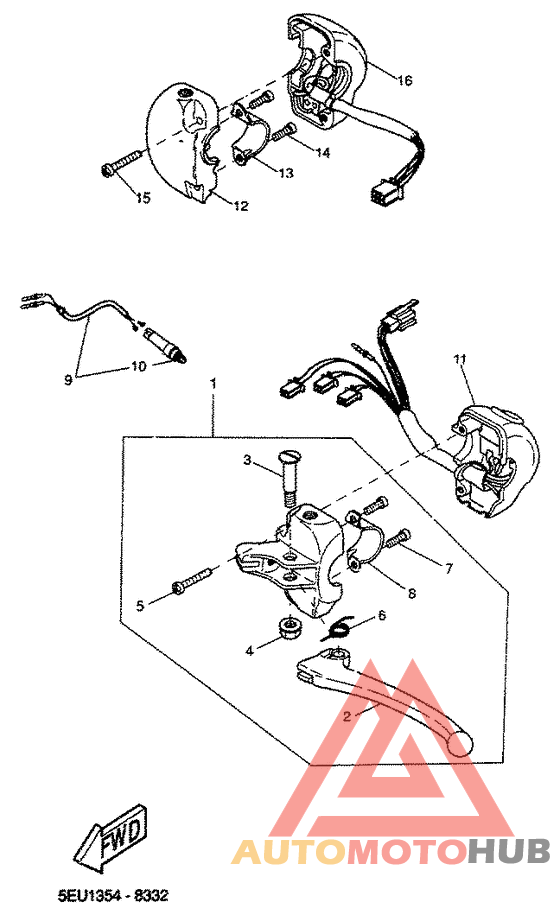 16
14
13
15
12
9
10
1
11
3
7
8
5
6
4
2
FWD
AUTOMOTOHUB
5EU1354 - 8332